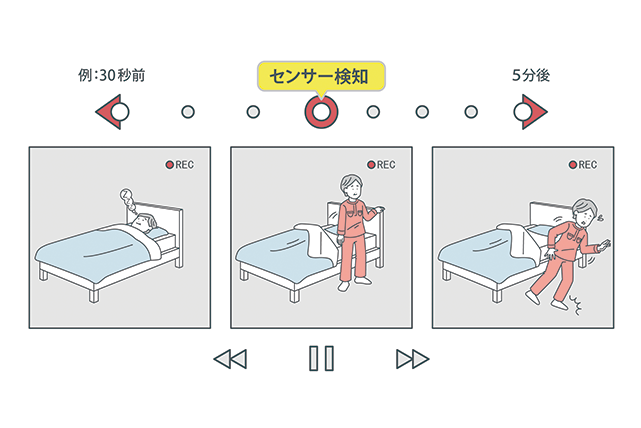 例:30秒前

センサー検知

5分後

REC

REC

REC